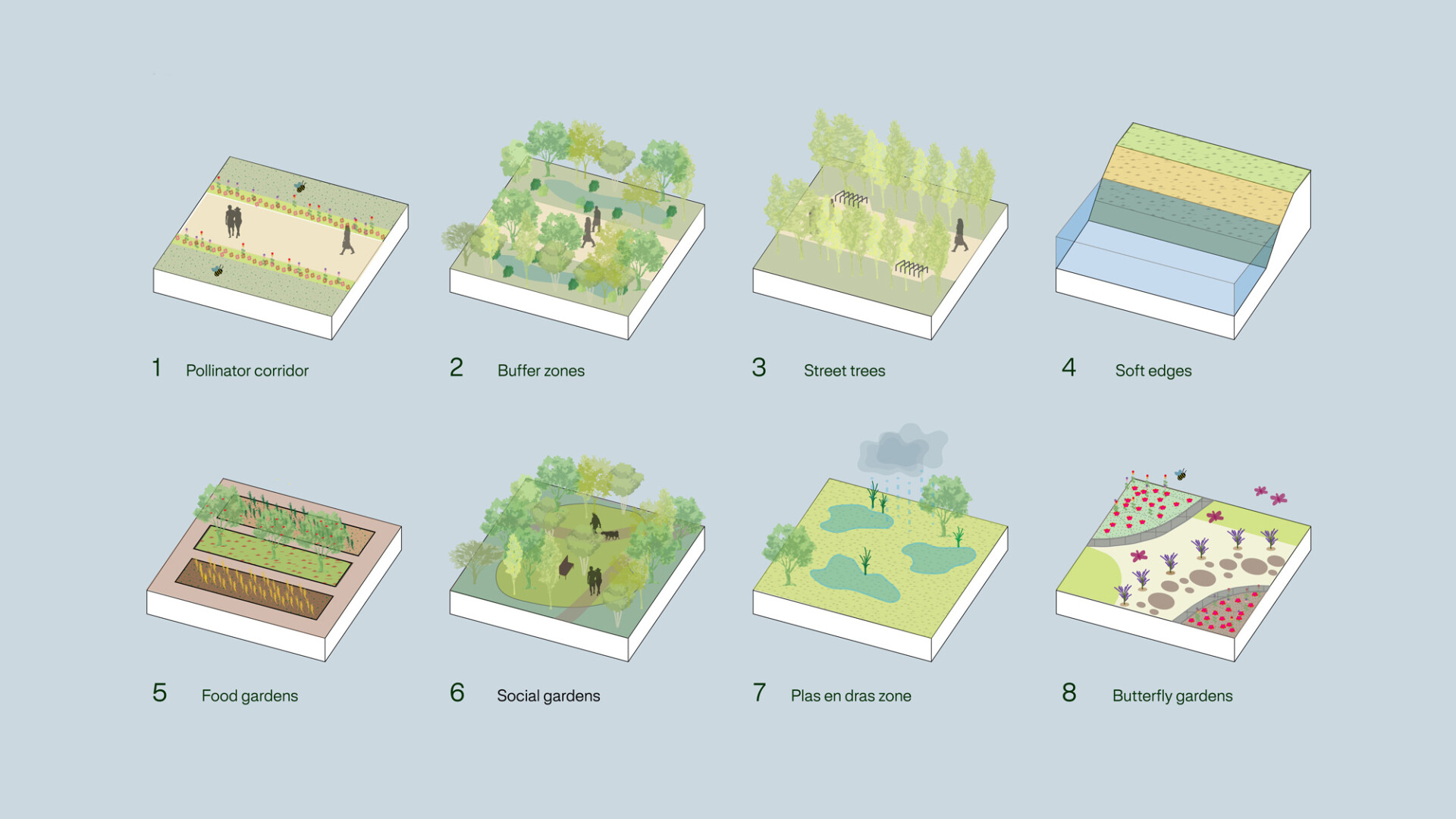 1 Pollinator corridor

2 Buffer zones

3 Street trees

4 Soft edges

5 Food gardens

6 Social gardens

7 Plas en dras zone

8 Butterfly gardens